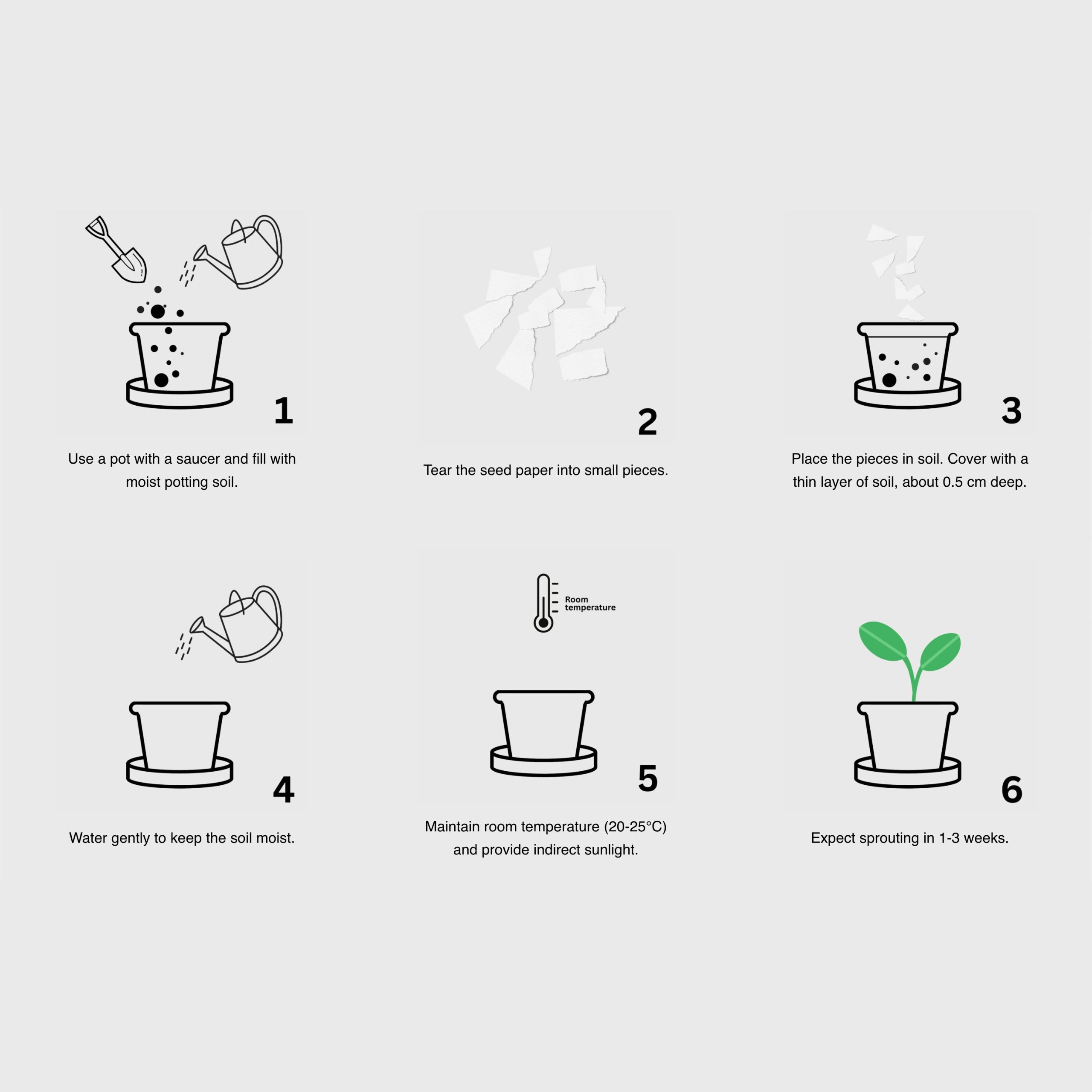 1

Use a pot with a saucer and fill with moist potting soil.

2

Tear the seed paper into small pieces.

3

Place the pieces in soil. Cover with a thin layer of soil, about 0.5 cm deep.

4

Water gently to keep the soil moist.

Room temperature

5

Maintain room temperature (20-25°C) and provide indirect sunlight.

6

Expect sprouting in 1-3 weeks.