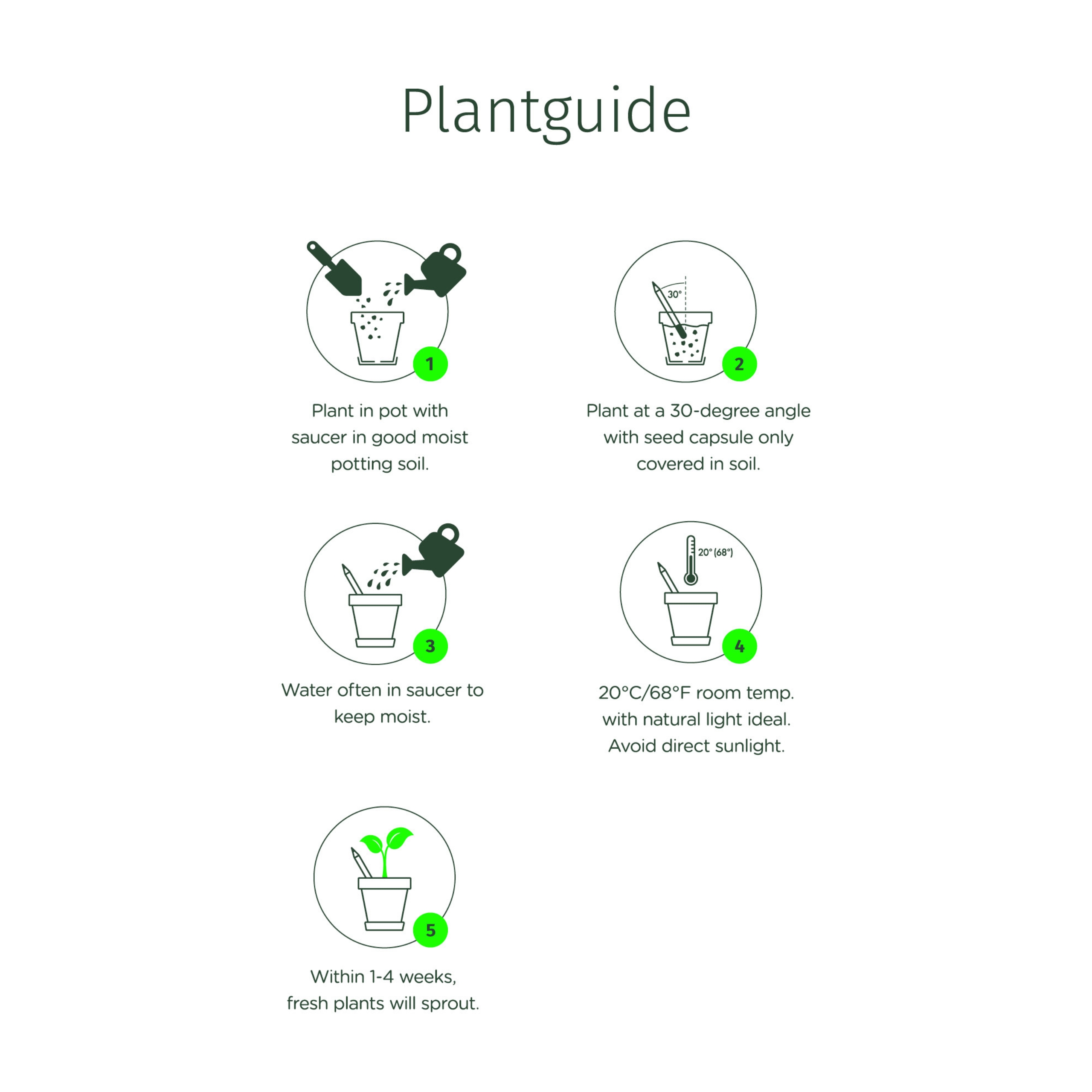 Plantguide

1

Plant in pot with saucer in good moist potting soil.

30°

2

Plant at a 30-degree angle with seed capsule only covered in soil.

3

Water often in saucer to keep moist.

20° (68°)

4

20°C/68°F room temp. with natural light ideal. Avoid direct sunlight.

5

Within 1-4 weeks, fresh plants will sprout.